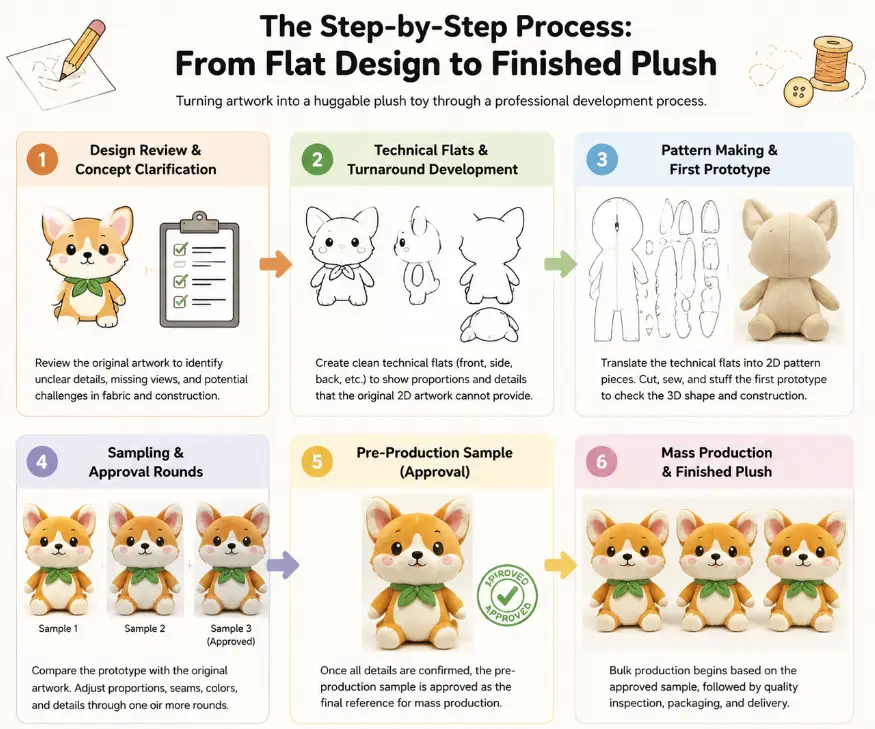 The Step-by-Step Process:
From Flat Design to Finished Plush

Turning artwork into a huggable plush toy through a professional development process.

1 Design Review & Concept Clarification

Review the original artwork to identify unclear details, missing views, and potential challenges in fabric and construction.

2 Technical Flats & Turnaround Development

Create clean technical flats (front, side, back, etc.) to show proportions and details that the original 2D artwork cannot provide.

3 Pattern Making & First Prototype

Translate the technical flats into 2D pattern pieces. Cut, sew, and stuff the first prototype to check the 3D shape and construction.

4 Sampling & Approval Rounds

Sample 1

Sample 2

Sample 3 (Approved)

Compare the prototype with the original artwork. Adjust proportions, seams, colors, and details through one oir more rounds.

5 Pre-Production Sample (Approval)

APPROVED APPROVED

Once all details are confirmed, the pre-production sample is approved as the final reference for mass production.

6 Mass Production & Finished Plush

Bulk production begins based on the approved sample, followed by quality inspection, packaging, and delivery.